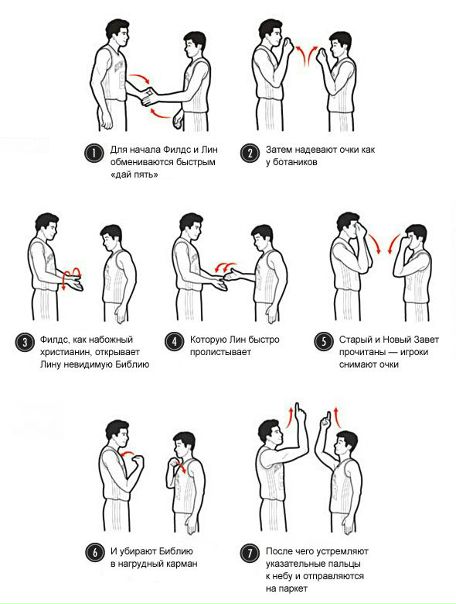 1 Для начала Филдс и Лин обмениваются быстрым «дай пять»

2 Затем надевают очки как у ботаников

3 Филдс, как набожный христианин, открывает Лину невидимую Библию

4 Которую Лин быстро пролистывает

5 Старый и Новый Завет прочитаны — игроки снимают очки

6 И убирают Библию в нагрудный карман

7 После чего устремляют указательные пальцы к небу и отправляются на паркет